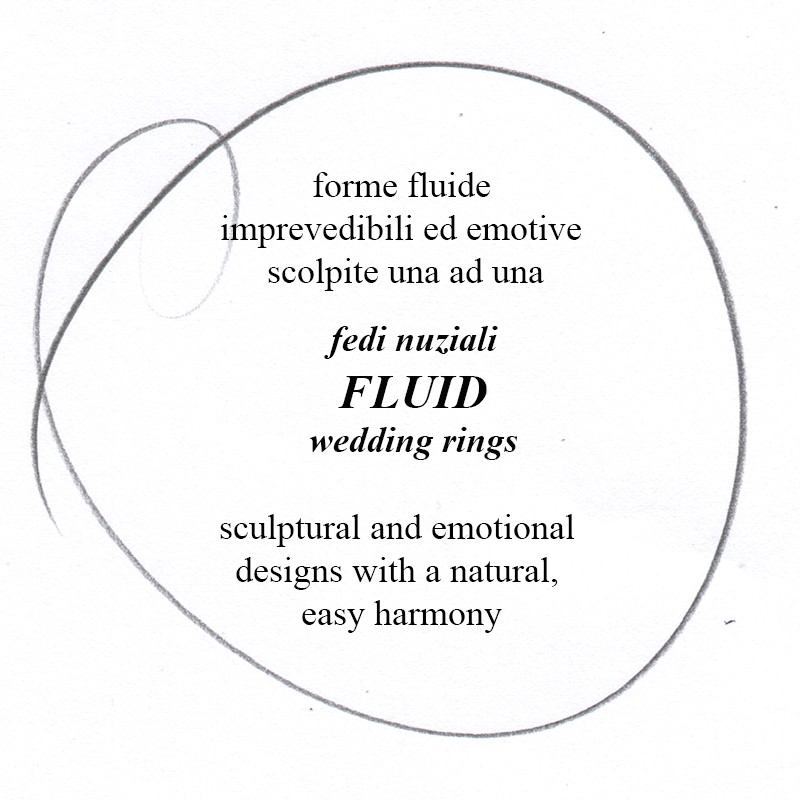 forme fluide
imprevedibili ed emotive
scolpite una ad una

fedi nuziali
FLUID
wedding rings

sculptural and emotional
designs with a natural,
easy harmony